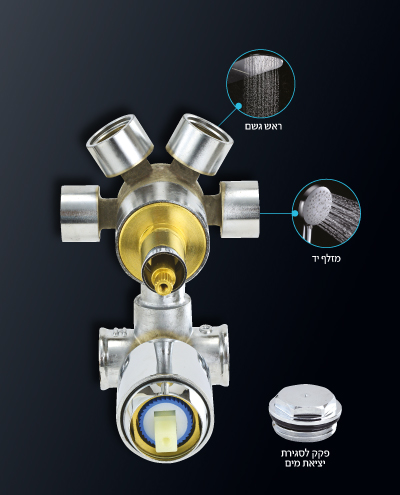 ראש גשם

מזלף יד

פקק לסגירת יציאת מים